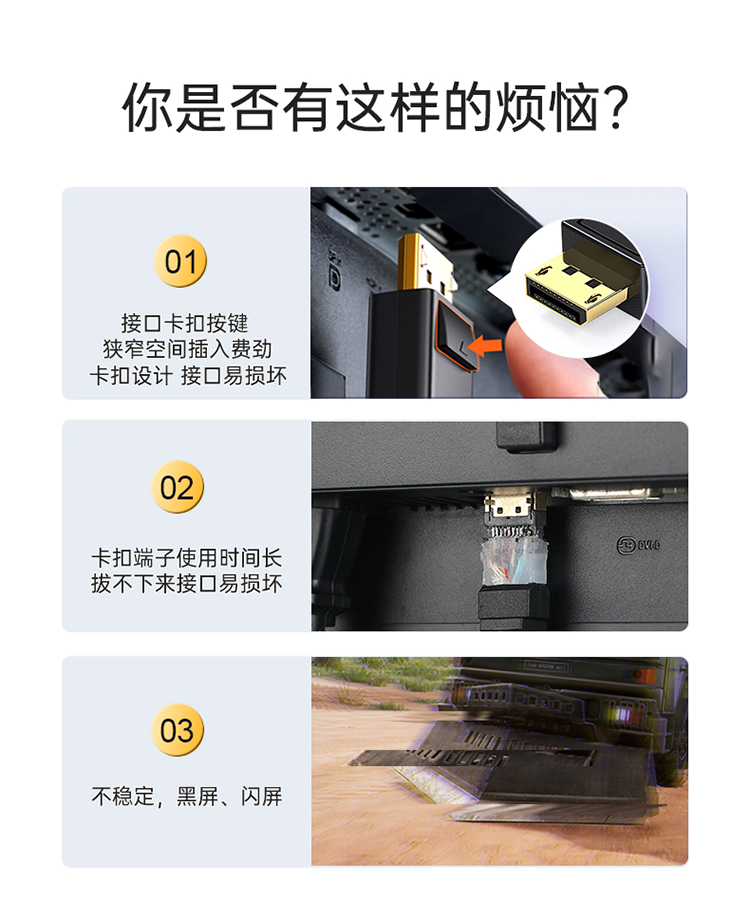 你是否有这样的烦恼?

01

接口卡扣按键
狭窄空间插入费劲
卡扣设计 接口易损坏

02

卡扣端子使用时间长
拔不下来接口易损坏

DVI-D

03

不稳定，黑屏、闪屏