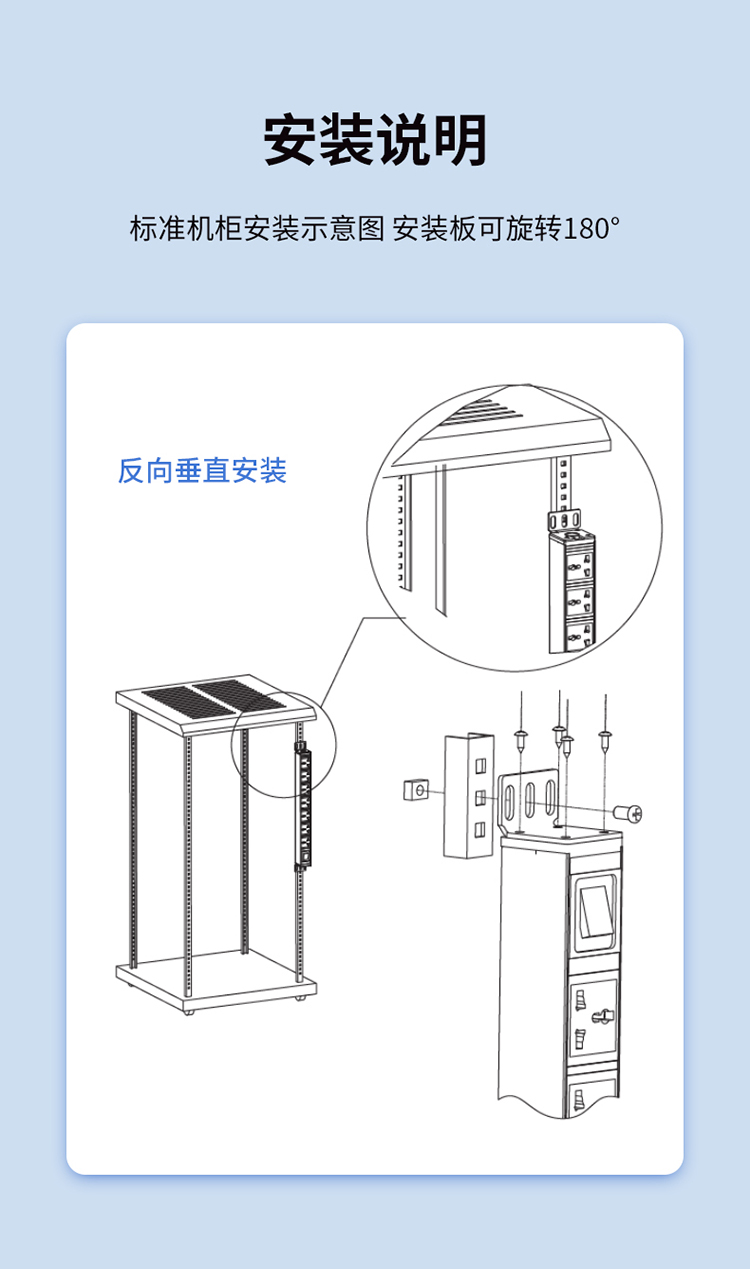 安装说明

标准机柜安装示意图 安装板可旋转180°

反向垂直安装