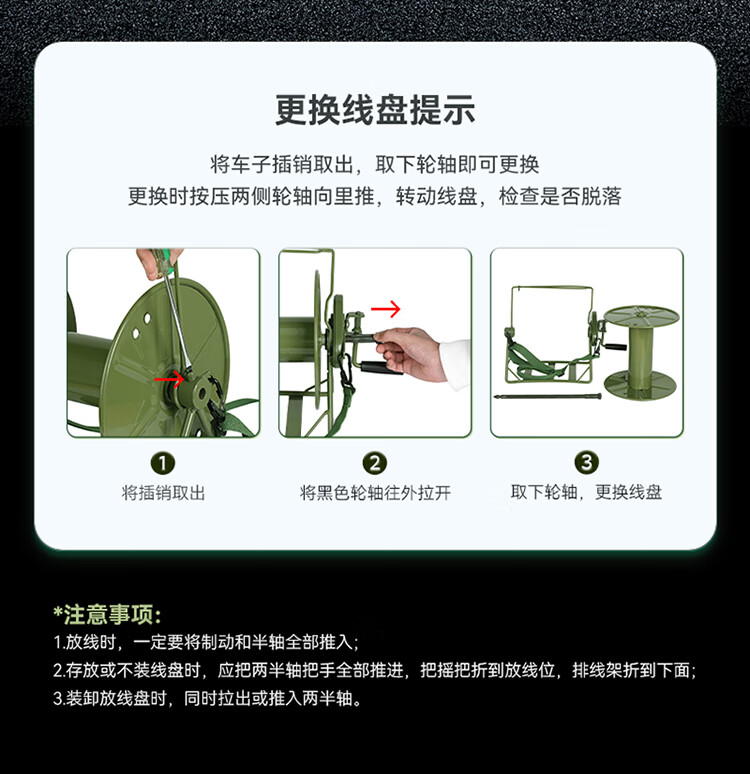 更换线盘提示

将车子插销取出，取下轮轴即可更换
更换时按压两侧轮轴向里推，转动线盘，检查是否脱落

1
将插销取出

2
将黑色轮轴往外拉开

3
取下轮轴，更换线盘

*注意事项：
1.放线时，一定要将制动和半轴全部推入；
2.存放或不装线盘时，应把两半轴把手全部推进，把摇把折到放线位，排线架折到下面；
3.装卸放线盘时，同时拉出或推入两半轴。