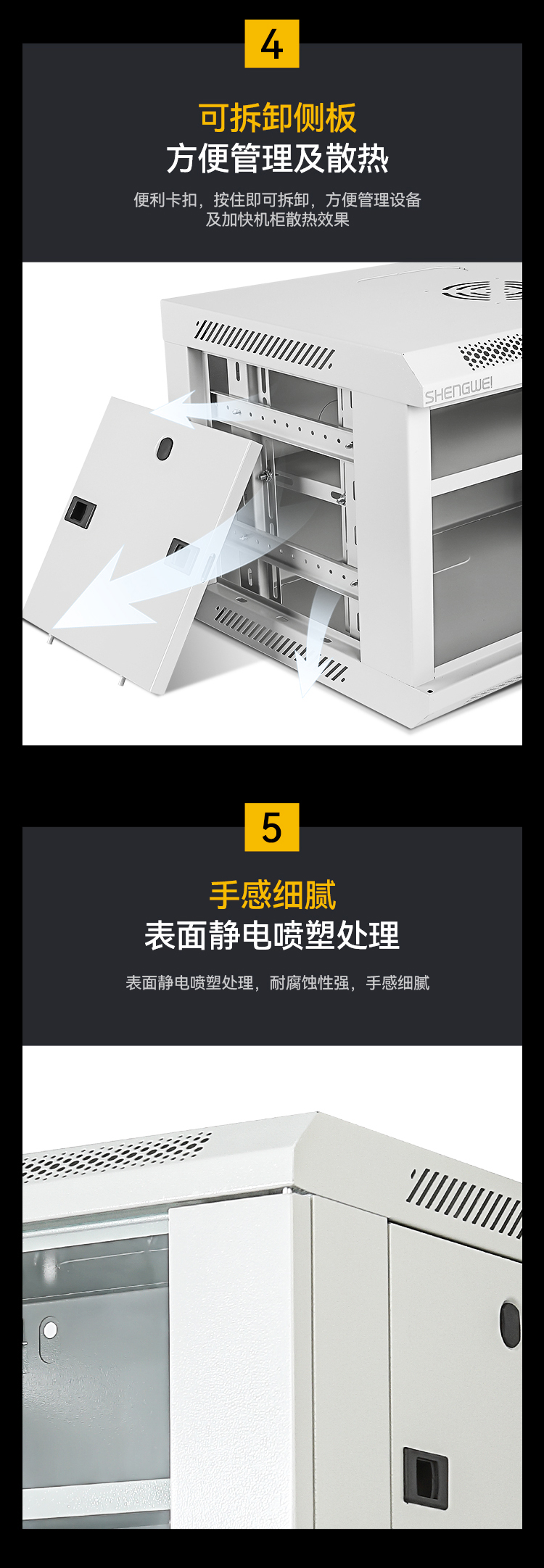 4

可拆卸侧板
方便管理及散热

便利卡扣，按住即可拆卸，方便管理设备及加快机柜散热效果

SHENGWEI

5

手感细腻
表面静电喷塑处理

表面静电喷塑处理，耐腐蚀性强，手感细腻