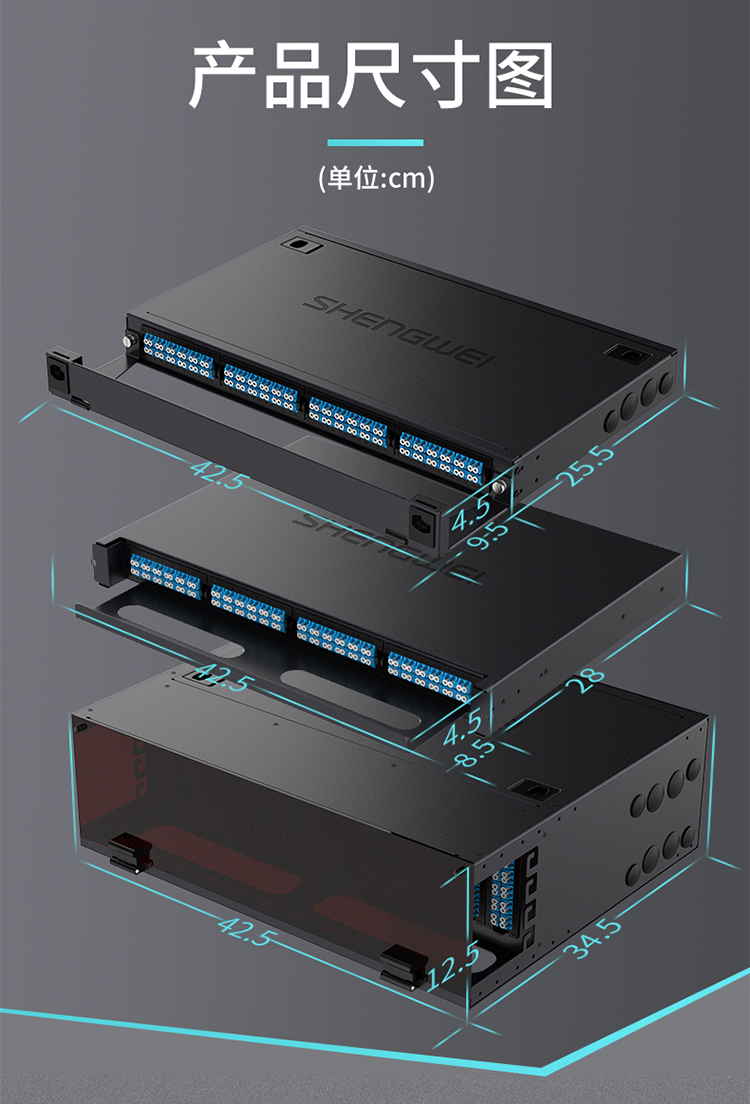 产品尺寸图

(单位:cm)

SHENGWEI

42.5

4.5

9.5

25.5

SHENGWEI

42.5

4.5

8.5

28

42.5

12.5

34.5