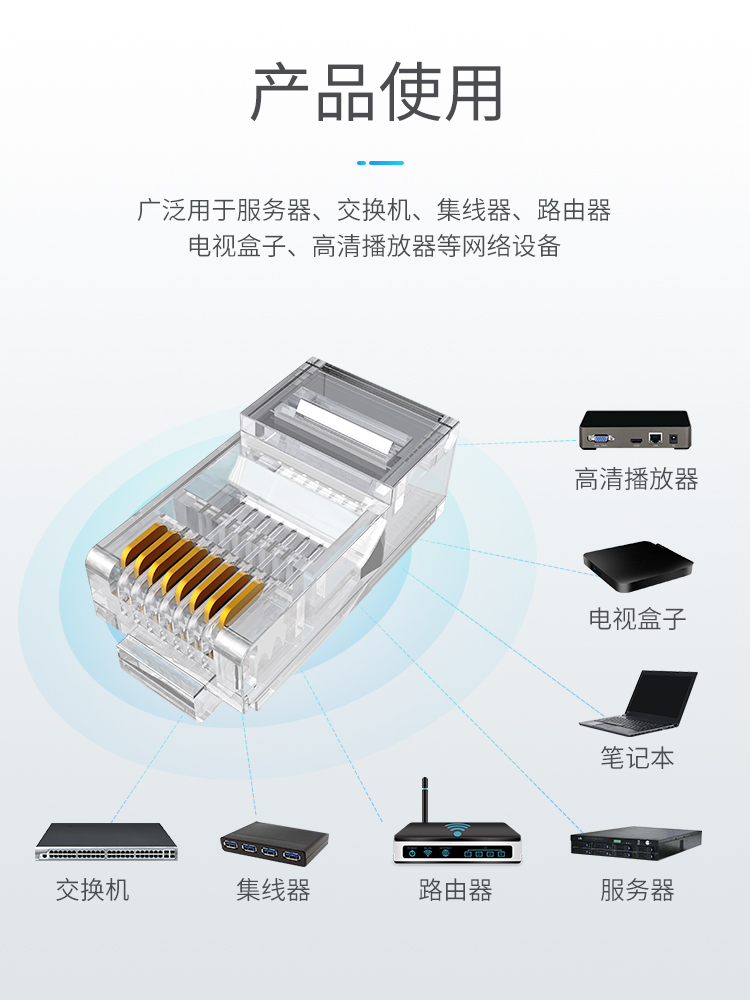 产品使用

广泛用于服务器、交换机、集线器、路由器
电视盒子、高清播放器等网络设备

高清播放器

电视盒子

笔记本

交换机

集线器

路由器

服务器