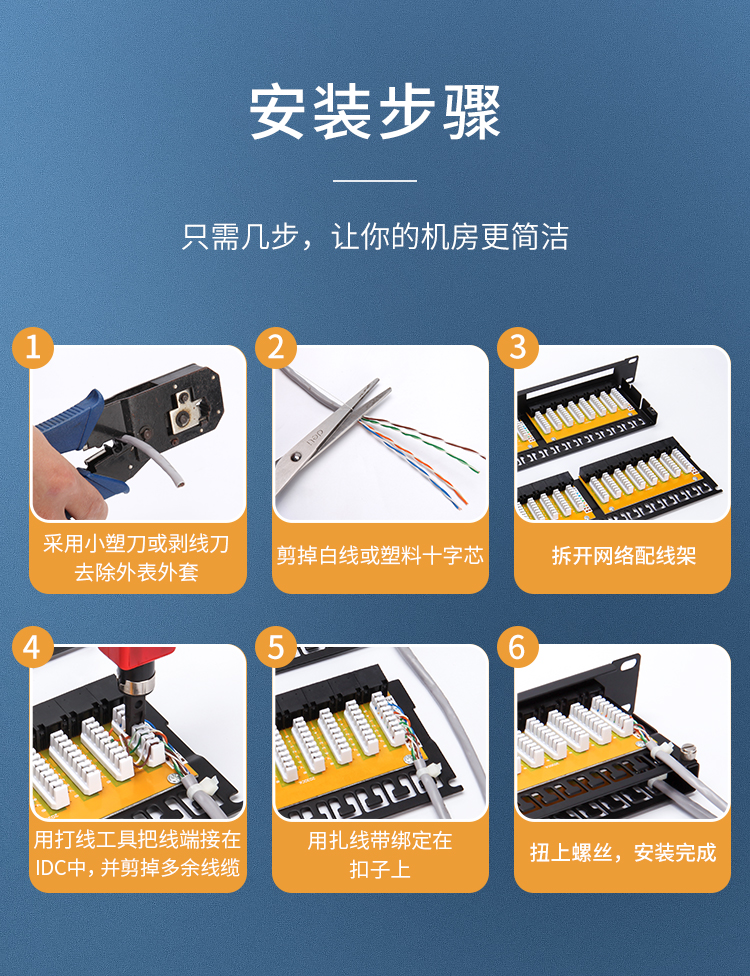 安装步骤

只需几步，让你的机房更简洁

1
采用小塑刀或剥线刀去除外表外套

2
剪掉白线或塑料十字芯

3
拆开网络配线架

4
用打线工具把线端接在IDC中，并剪掉多余线缆

5
用扎线带绑定在扣子上

6
扭上螺丝，安装完成