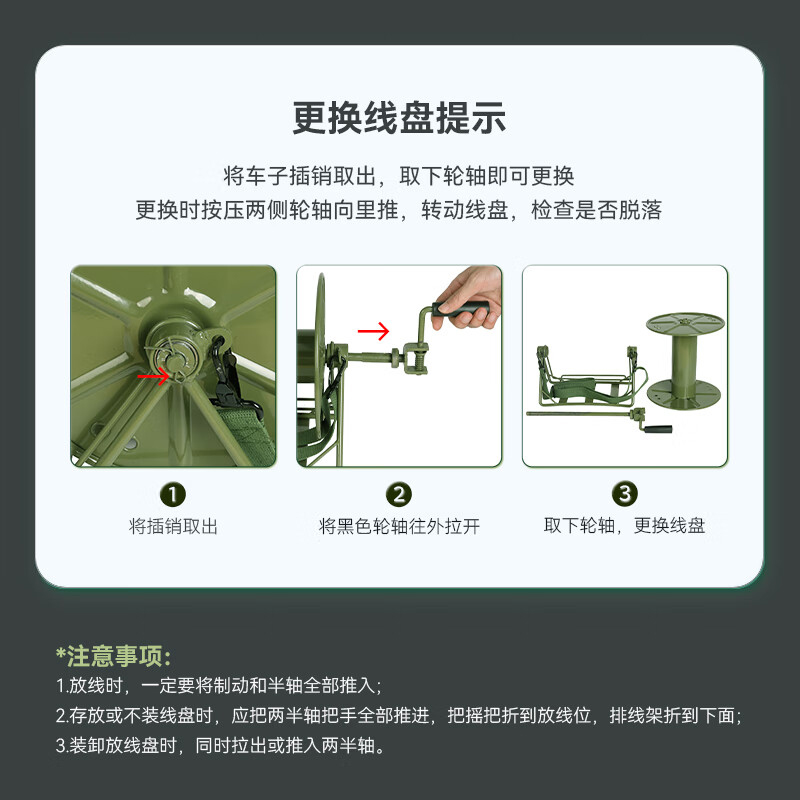 更换线盘提示

将车子插销取出，取下轮轴即可更换
更换时按压两侧轮轴向里推，转动线盘，检查是否脱落

1
将插销取出

2
将黑色轮轴往外拉开

3
取下轮轴，更换线盘

*注意事项:
1.放线时，一定要将制动和半轴全部推入；
2.存放或不装线盘时，应把两半轴把手全部推进，把摇把折到放线位，排线架折到下面；
3.装卸放线盘时，同时拉出或推入两半轴。